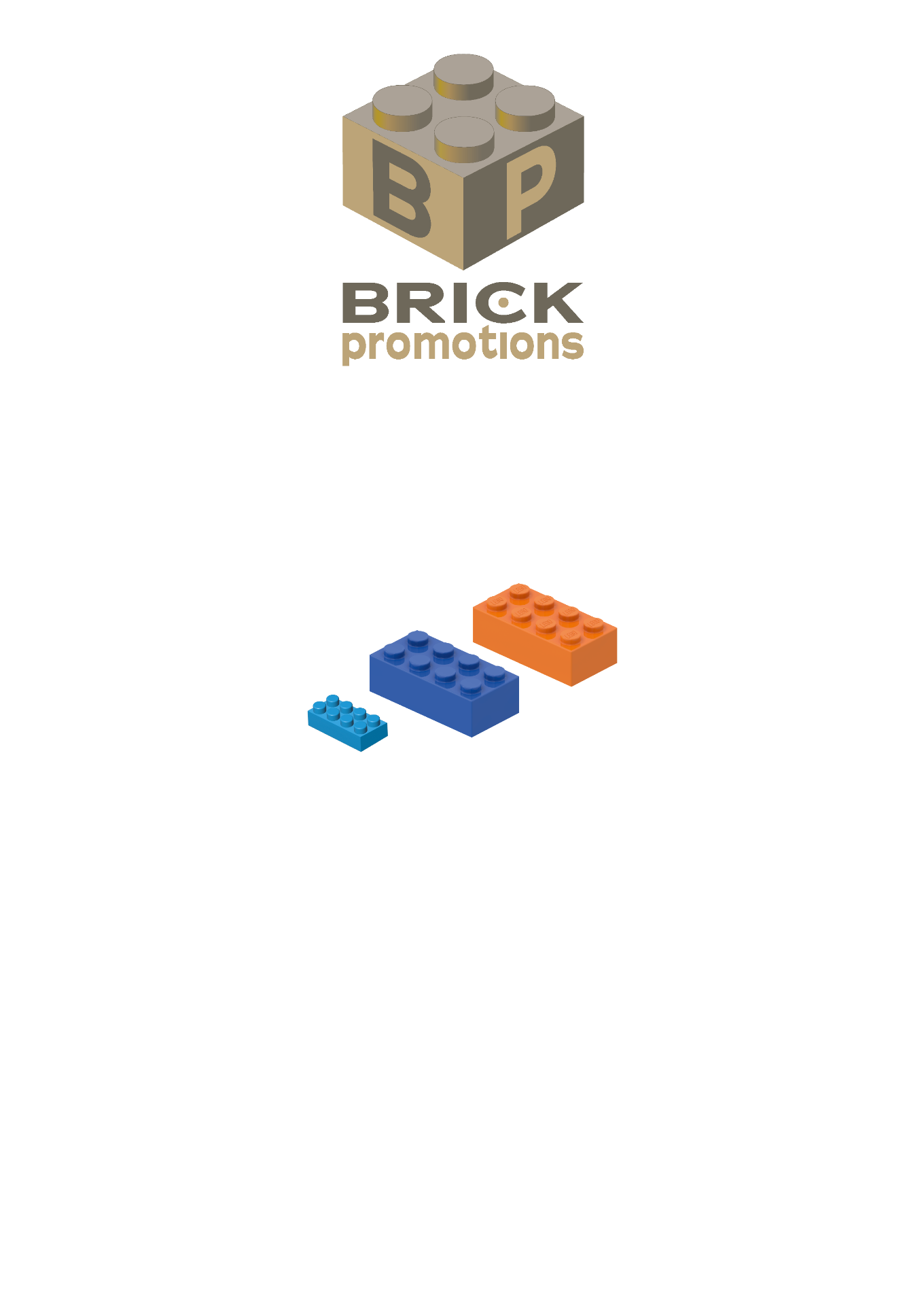 B P

BRICK
promotions